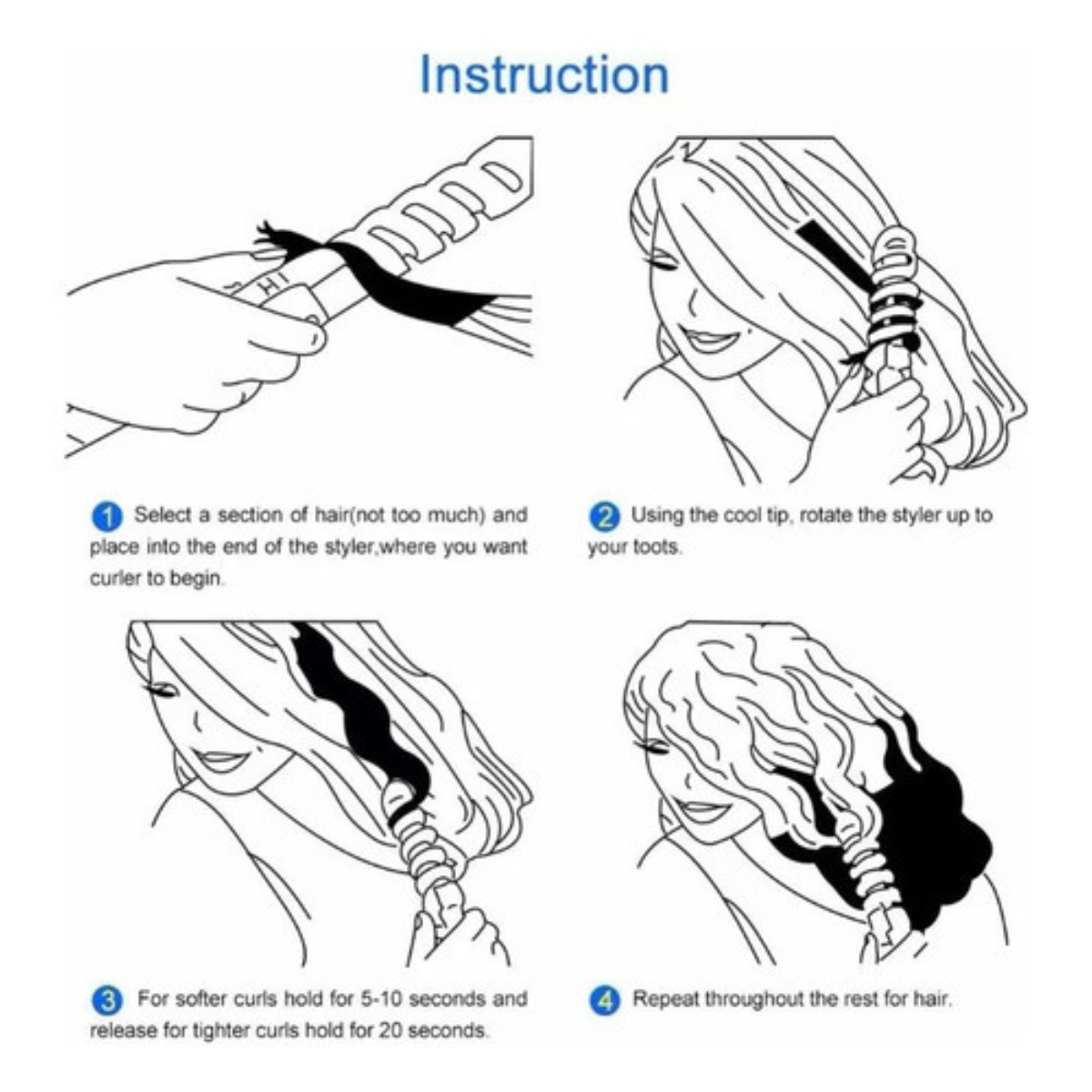 Instruction

HI

1 Select a section of hair(not too much) and place into the end of the styler,where you want curler to begin.

2 Using the cool tip, rotate the styler up to your toots.

3 For softer curls hold for 5-10 seconds and release for tighter curls hold for 20 seconds.

4 Repeat throughout the rest for hair.